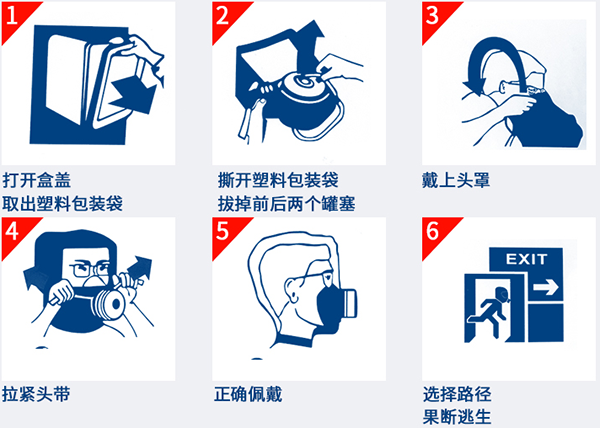 1

打开盒盖
取出塑料包装袋

2

撕开塑料包装袋
拔掉前后两个罐塞

3

戴上头罩

4

拉紧头带

5

正确佩戴

6

EXIT

选择路径
果断逃生