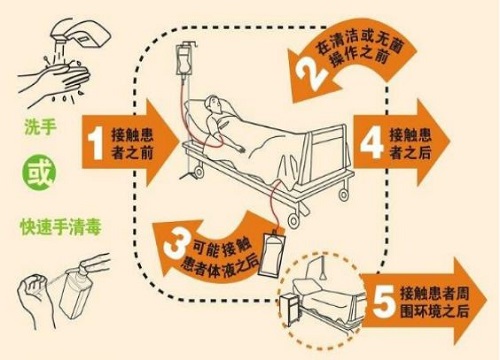 洗手

或

快速手清毒

1 接触患者之前

2 在清洁或无菌操作之前

3 可能接触患者体液之后

4 接触患者之后

5 接触患者周围环境之后